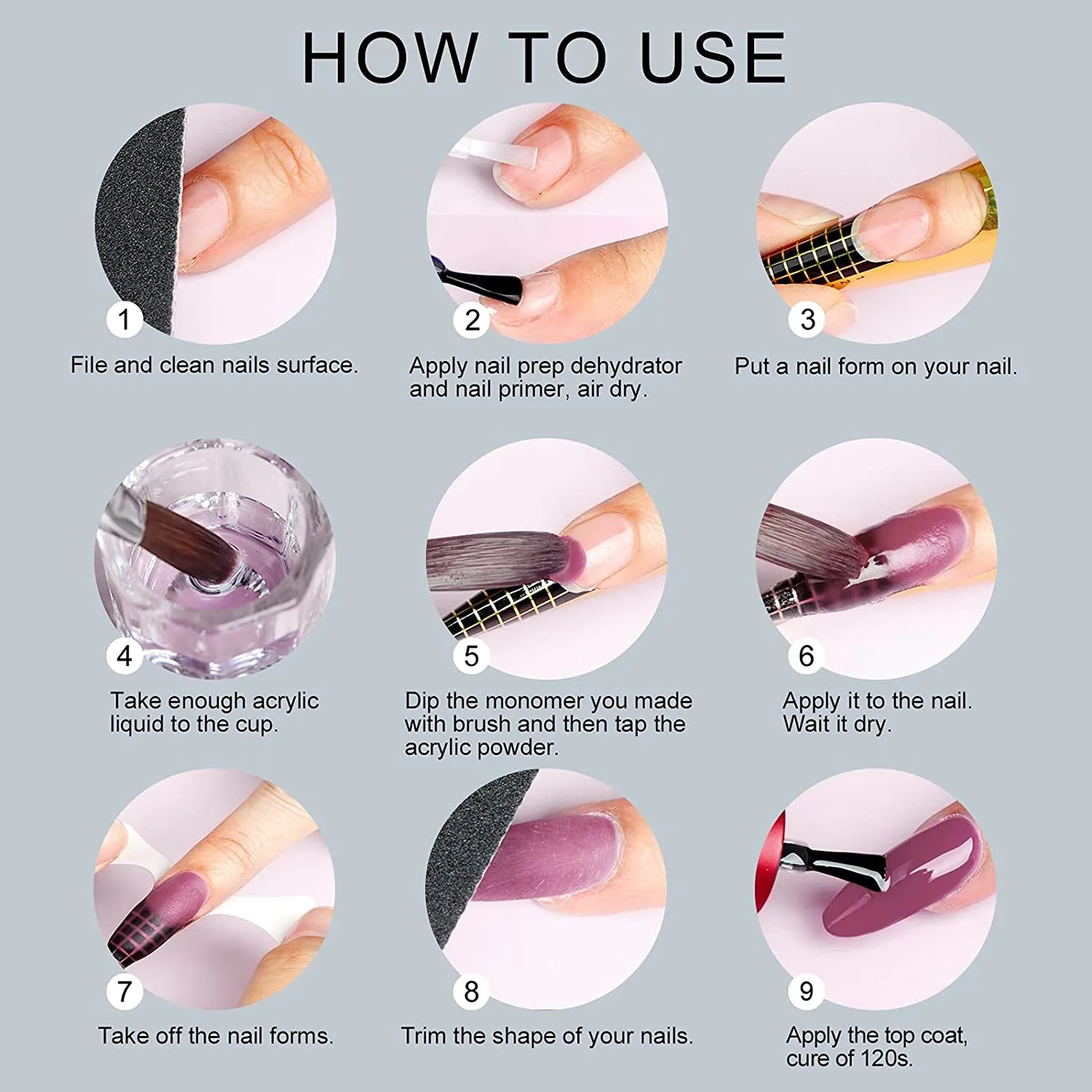 HOW TO USE

1
File and clean nails surface.

2
Apply nail prep dehydrator and nail primer, air dry.

3
Put a nail form on your nail.

4
Take enough acrylic liquid to the cup.

5
Dip the monomer you made with brush and then tap the acrylic powder.

6
Apply it to the nail. Wait it dry.

7
Take off the nail forms.

8
Trim the shape of your nails.

9
Apply the top coat, cure of 120s.