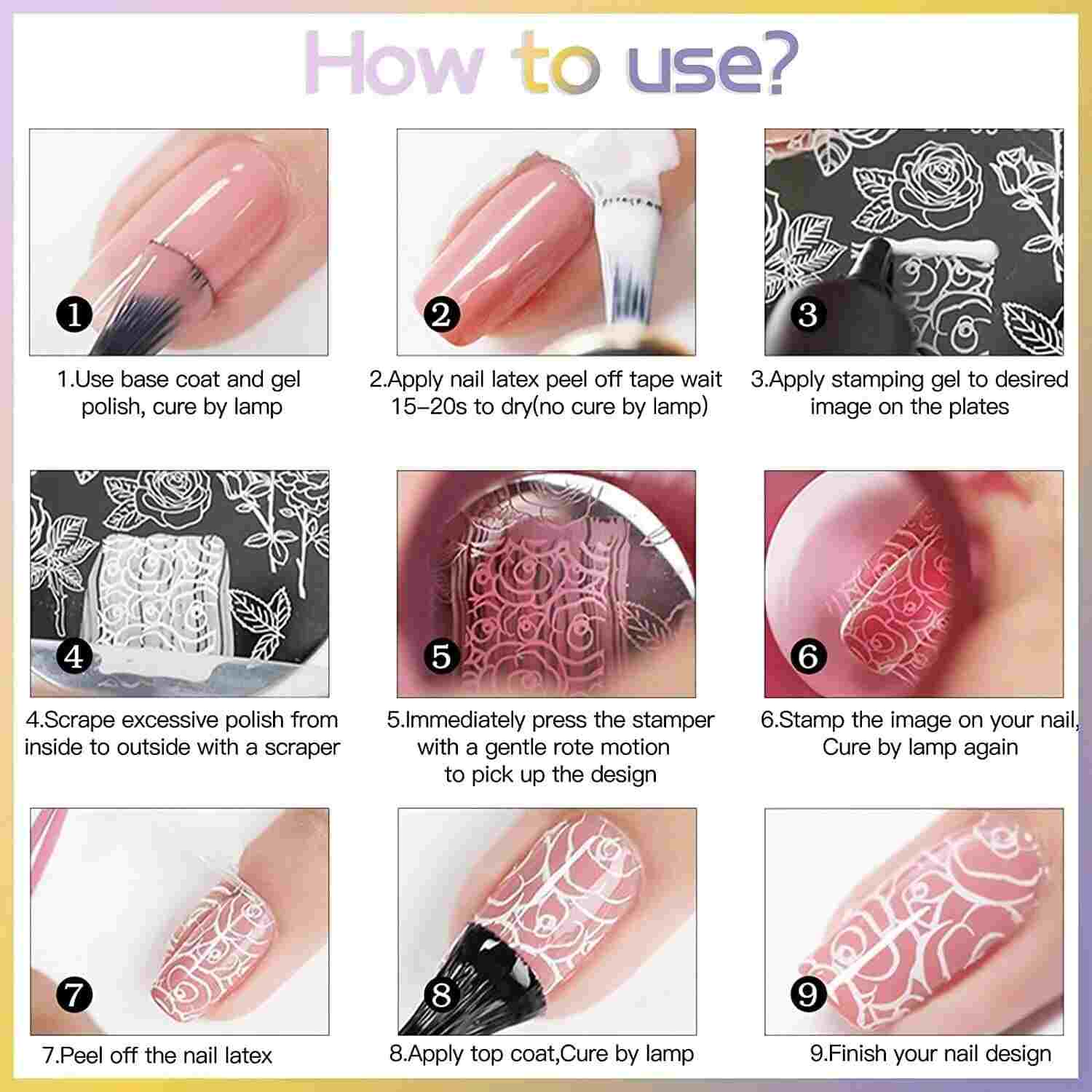 How to use?

1

1.Use base coat and gel polish, cure by lamp

2

2.Apply nail latex peel off tape wait 15-20s to dry(no cure by lamp)

3

3.Apply stamping gel to desired image on the plates

4

4.Scrape excessive polish from inside to outside with a scraper

5

5.Immediately press the stamper with a gentle rote motion to pick up the design

6

6.Stamp the image on your nail, Cure by lamp again

7

7.Peel off the nail latex

8

8.Apply top coat,Cure by lamp

9

9.Finish your nail design