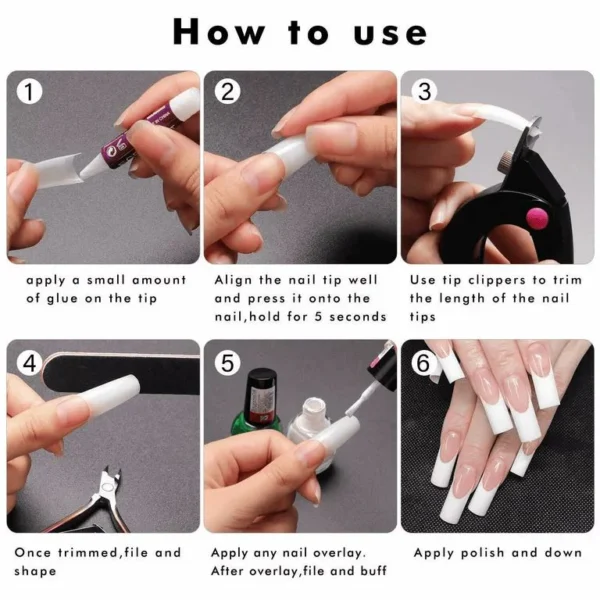 How to use

1

apply a small amount of glue on the tip

2

Align the nail tip well and press it onto the nail,hold for 5 seconds

3

Use tip clippers to trim the length of the nail tips

4

Once trimmed,file and shape

5

Apply any nail overlay. After overlay,file and buff

6

Apply polish and down