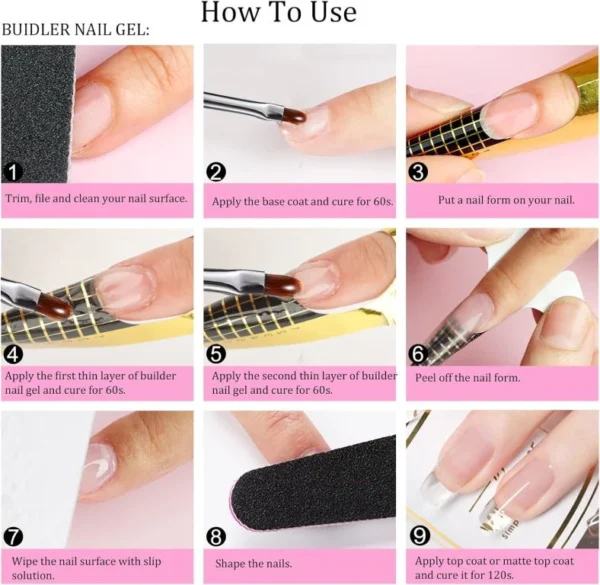 How To Use

BUIDLER NAIL GEL:

1
Trim, file and clean your nail surface.

2
Apply the base coat and cure for 60s.

3
Put a nail form on your nail.

4
Apply the first thin layer of builder nail gel and cure for 60s.

5
Apply the second thin layer of builder nail gel and cure for 60s.

6
Peel off the nail form.

7
Wipe the nail surface with slip solution.

8
Shape the nails.

9
Apply top coat or matte top coat and cure it for 120s.