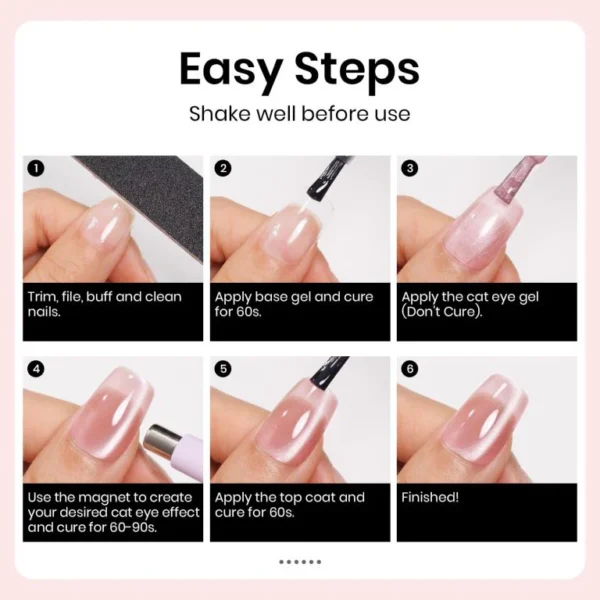 Easy Steps

Shake well before use

1

Trim, file, buff and clean nails.

2

Apply base gel and cure for 60s.

3

Apply the cat eye gel (Don't Cure).

4

Use the magnet to create your desired cat eye effect and cure for 60-90s.

5

Apply the top coat and cure for 60s.

6

Finished!