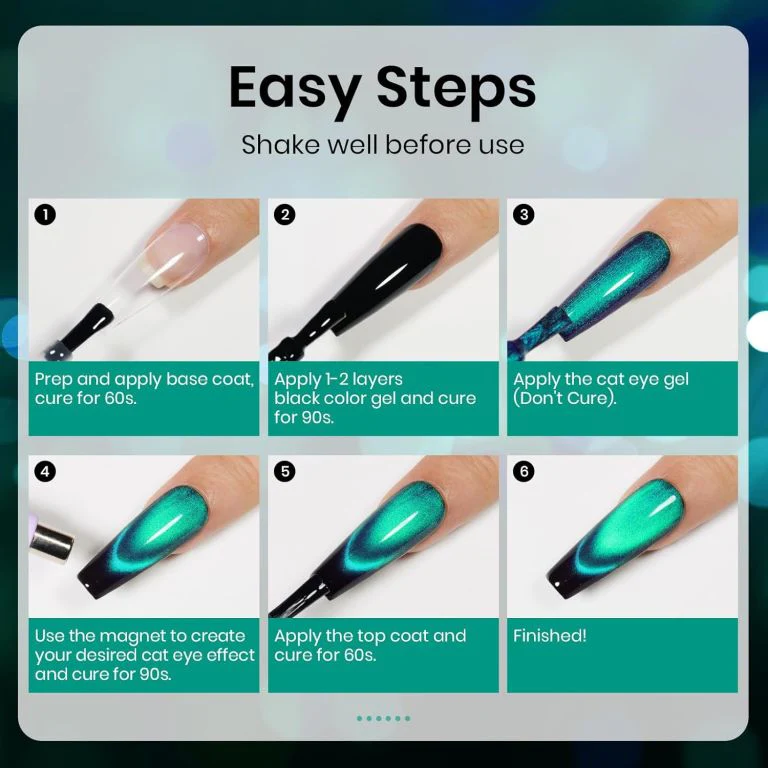 Easy Steps

Shake well before use

1

Prep and apply base coat, cure for 60s.

2

Apply 1-2 layers black color gel and cure for 90s.

3

Apply the cat eye gel (Don't Cure).

4

Use the magnet to create your desired cat eye effect and cure for 90s.

5

Apply the top coat and cure for 60s.

6

Finished!