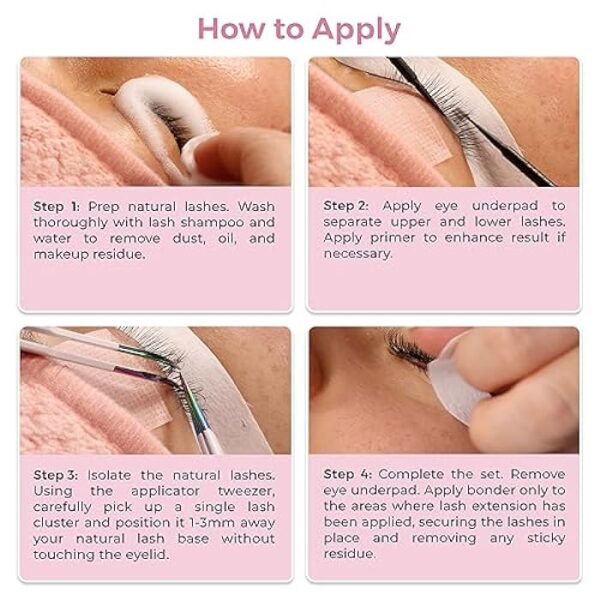 How to Apply

Step 1: Prep natural lashes. Wash thoroughly with lash shampoo and water to remove dust, oil, and makeup residue.

Step 2: Apply eye underpad to separate upper and lower lashes. Apply primer to enhance result if necessary.

Step 3: Isolate the natural lashes. Using the applicator tweezer, carefully pick up a single lash cluster and position it 1-3mm away your natural lash base without touching the eyelid.

Step 4: Complete the set. Remove eye underpad. Apply bonder only to the areas where lash extension has been applied, securing the lashes in place and removing any sticky residue.