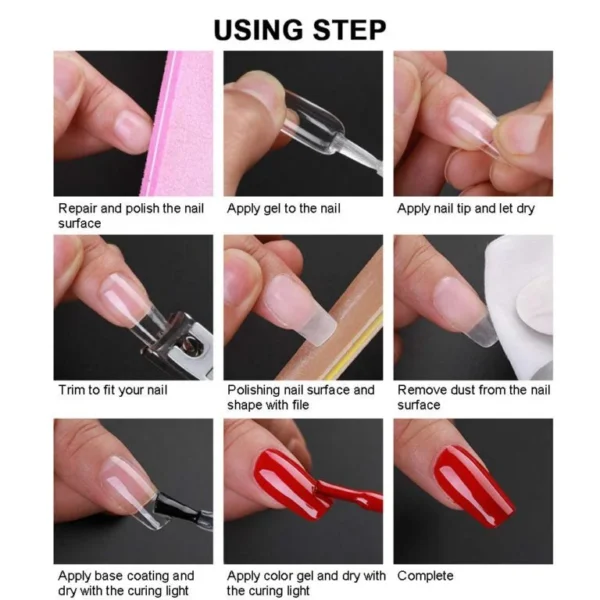 USING STEP

Repair and polish the nail surface

Apply gel to the nail

Apply nail tip and let dry

Trim to fit your nail

Polishing nail surface and shape with file

Remove dust from the nail surface

Apply base coating and dry with the curing light

Apply color gel and dry with the curing light

Complete